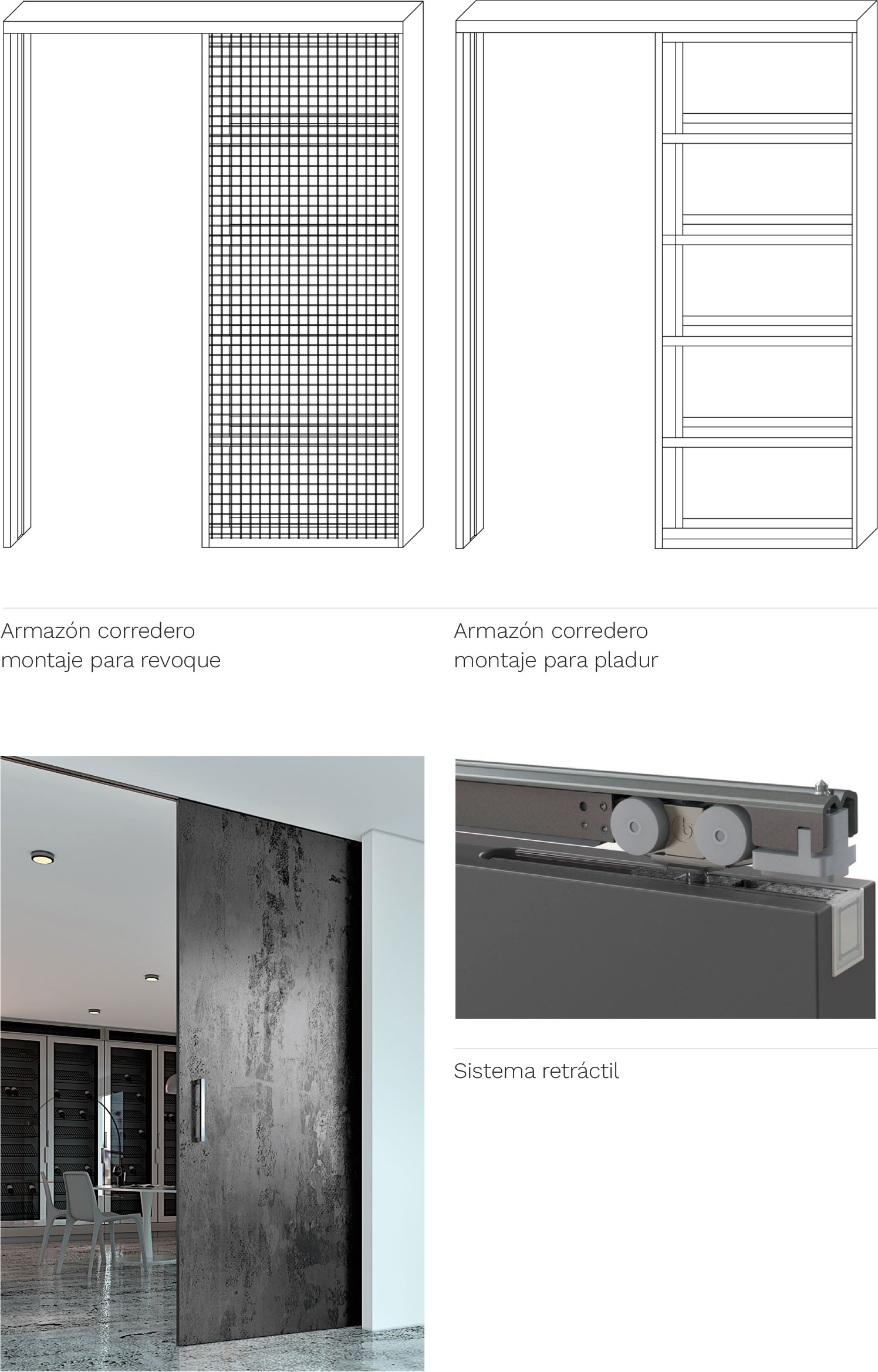 Armazón corredero
montaje para revoque

Armazón corredero
montaje para pladur

Sistema retráctil